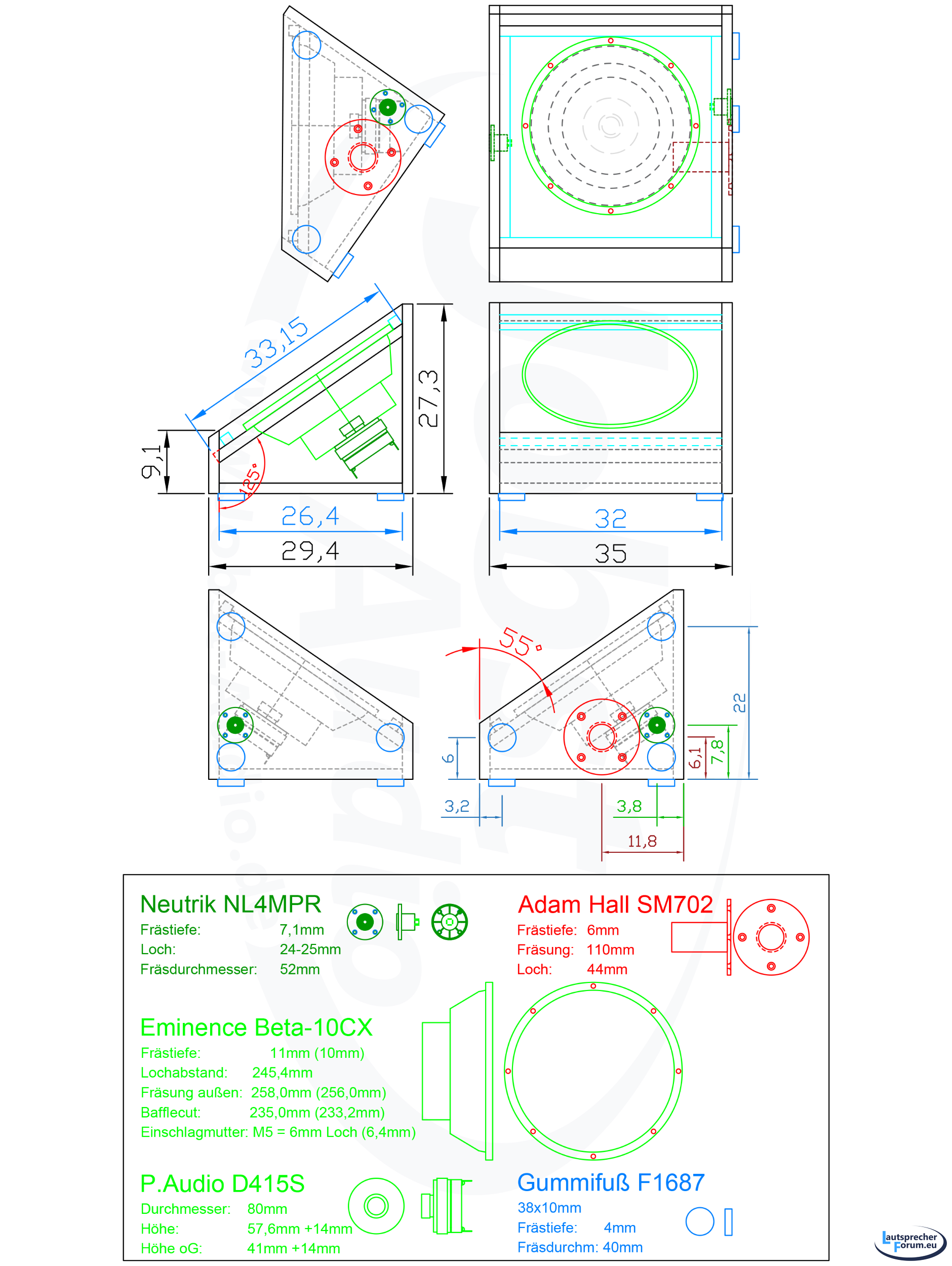 33,15

27,3

9,1

125°

26,4

29,4

32

35

55°

22

6

6,1

7,8

3,2

3,8

11,8

Neutrik NL4MPR
Frästiefe: 7,1mm
Loch: 24-25mm
Fräsdurchmesser: 52mm

Adam Hall SM702
Frästiefe: 6mm
Fräsung: 110mm
Loch: 44mm

Eminence Beta-10CX
Frästiefe: 11mm (10mm)
Lochabstand: 245,4mm
Fräsung außen: 258,0mm (256,0mm)
Bafflecut: 235,0mm (233,2mm)
Einschlagmutter: M5 = 6mm Loch (6,4mm)

P.Audio D415S
Durchmesser: 80mm
Höhe: 57,6mm +14mm
Höhe oG: 41mm +14mm

Gummifuß F1687
38x10mm
Frästiefe: 4mm
Fräsdurchm: 40mm

Lautsprecher Forum.eu